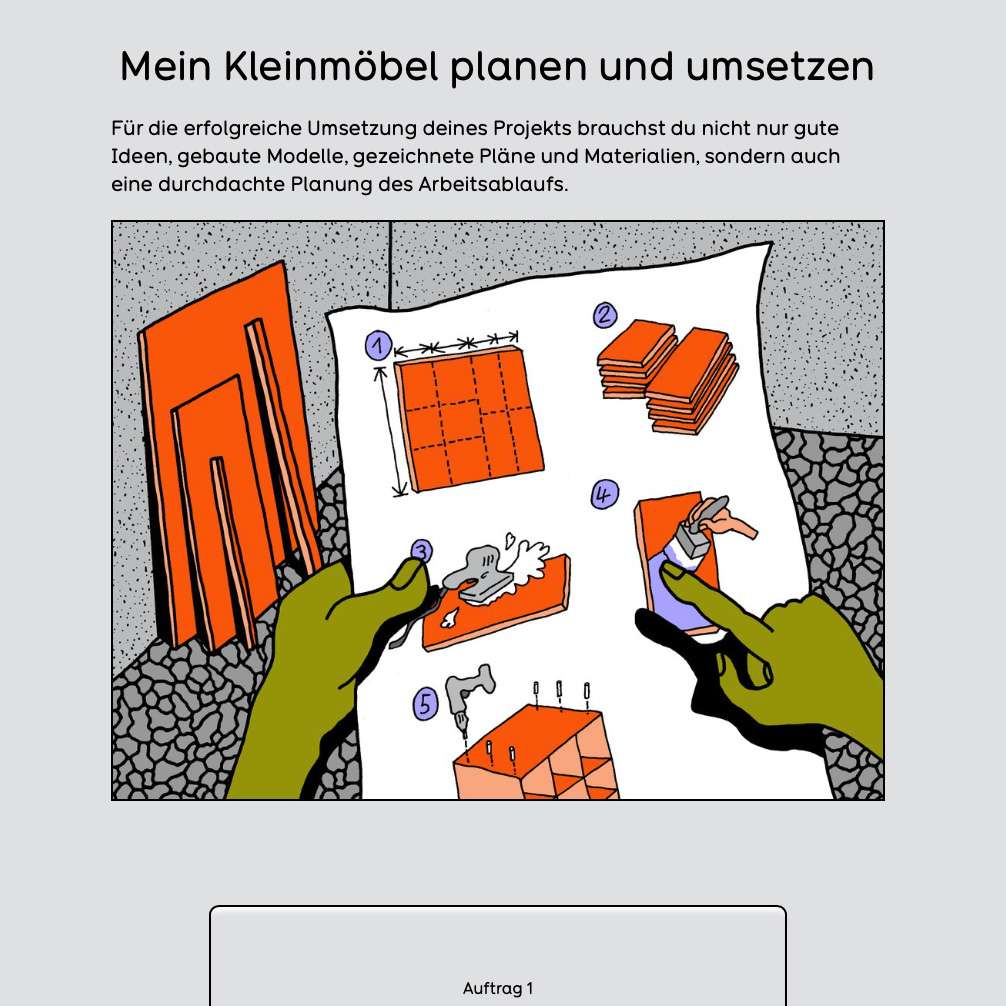 Mein Kleinmöbel planen und umsetzen

Für die erfolgreiche Umsetzung deines Projekts brauchst du nicht nur gute Ideen, gebaute Modelle, gezeichnete Pläne und Materialien, sondern auch eine durchdachte Planung des Arbeitsablaufs.

1

2

3

4

5

Auftrag 1